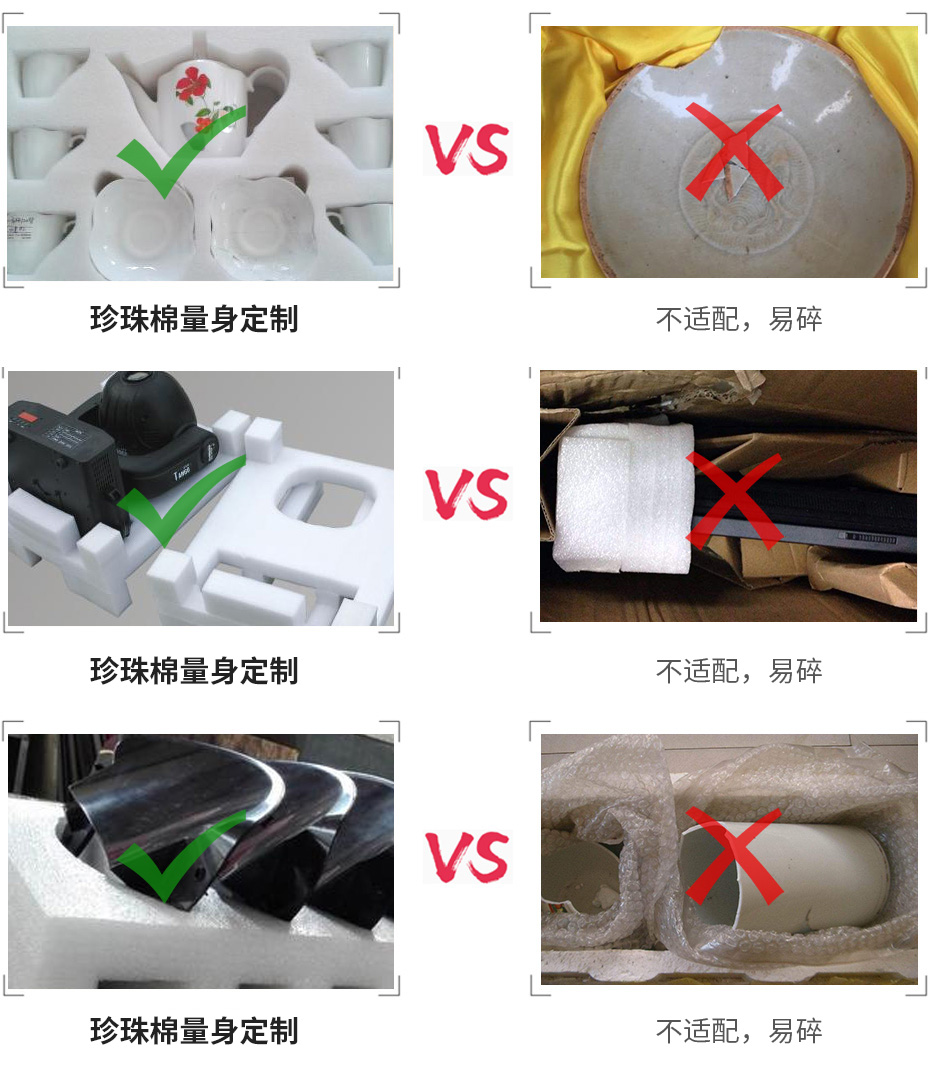 VS

珍珠棉量身定制

不适配，易碎

VS

珍珠棉量身定制

不适配，易碎

VS

珍珠棉量身定制

不适配，易碎